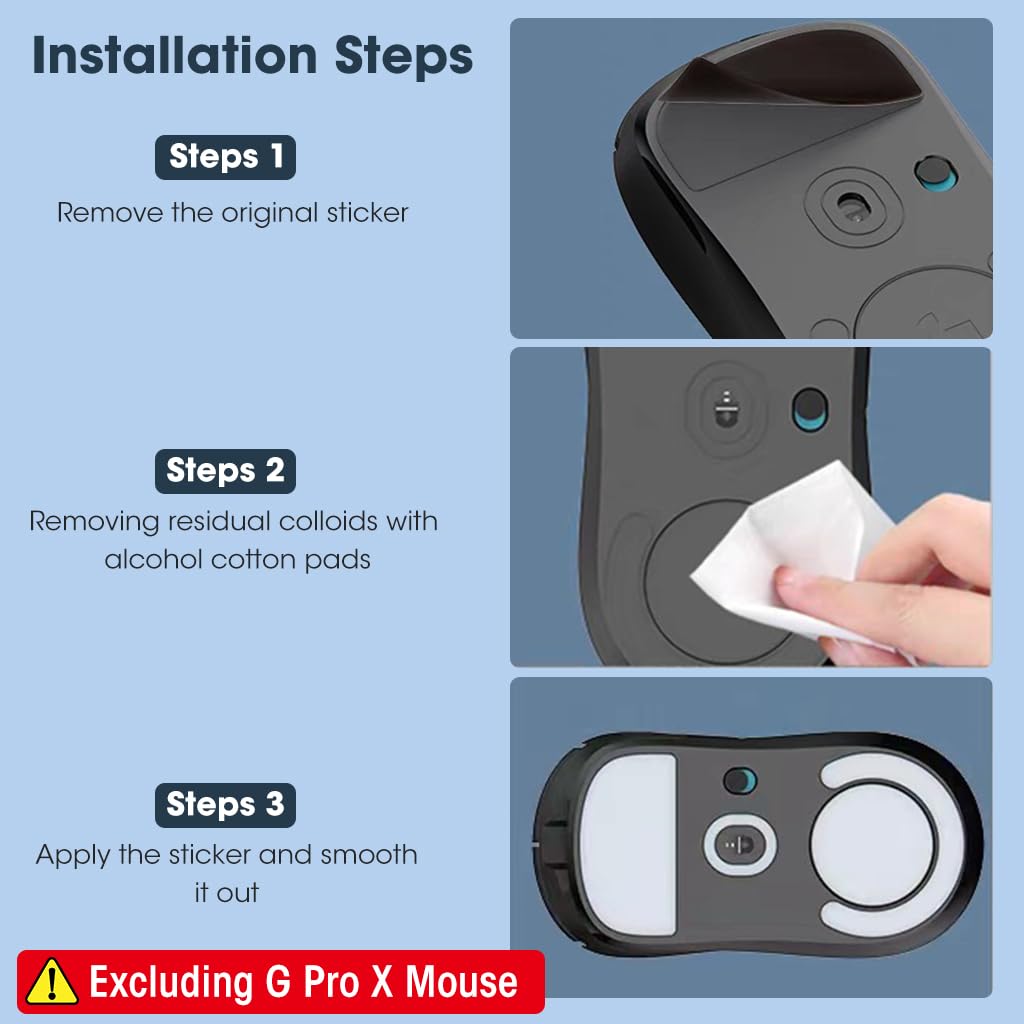 Installation Steps

Steps 1

Remove the original sticker

Steps 2

Removing residual colloids with alcohol cotton pads

Steps 3

Apply the sticker and smooth it out

Excluding G Pro X Mouse